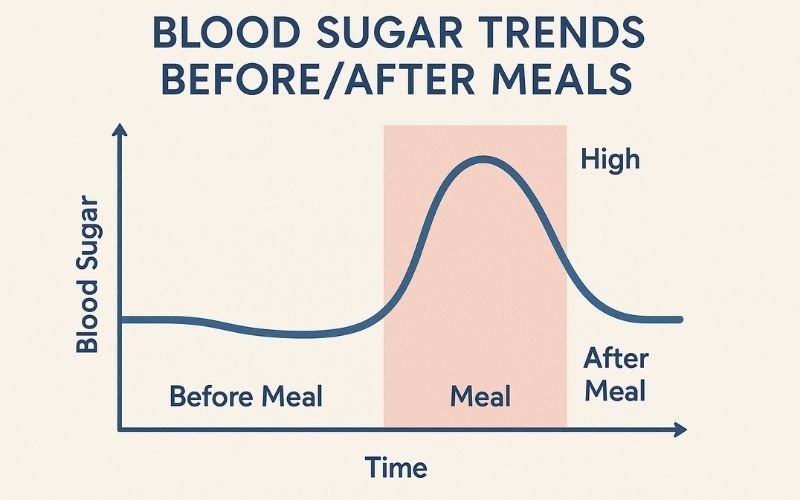 BLOOD SUGAR TRENDS BEFORE/AFTER MEALS

Blood Sugar

High

Before Meal

Meal

After Meal

Time